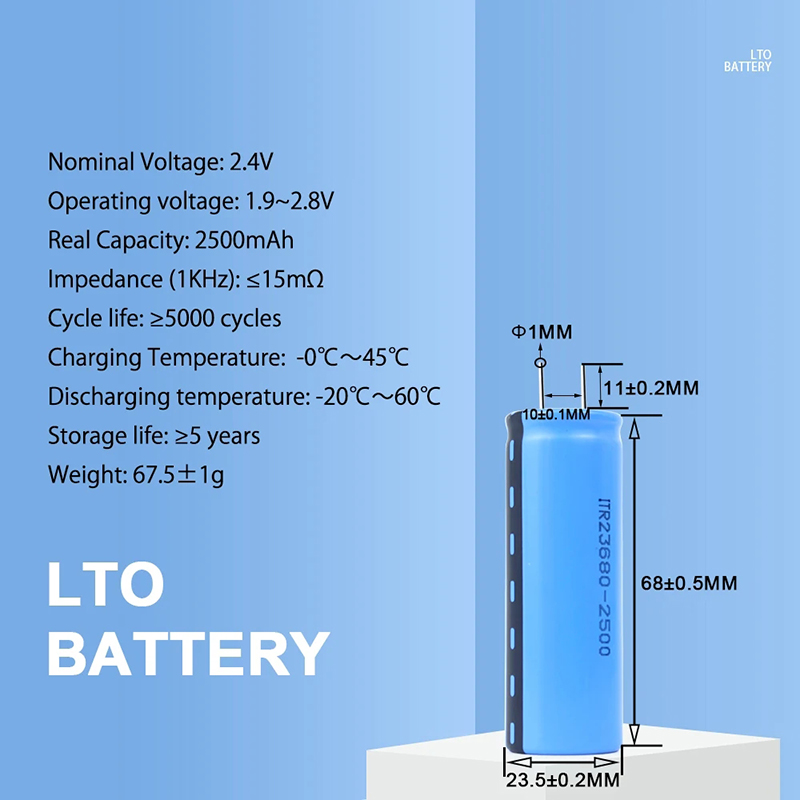 LTO
BATTERY

Nominal Voltage: 2.4V
Operating voltage: 1.9~2.8V
Real Capacity: 2500mAh
Impedance (1KHz): ≤15mΩ
Cycle life: ≥5000 cycles
Charging Temperature: -0℃～45℃
Discharging temperature: -20℃～60℃
Storage life: ≥5 years
Weight: 67.5±1g

LTO
BATTERY

Φ1MM
11±0.2MM
10±0.1MM
ITR23680-2500
68±0.5MM
23.5±0.2MM