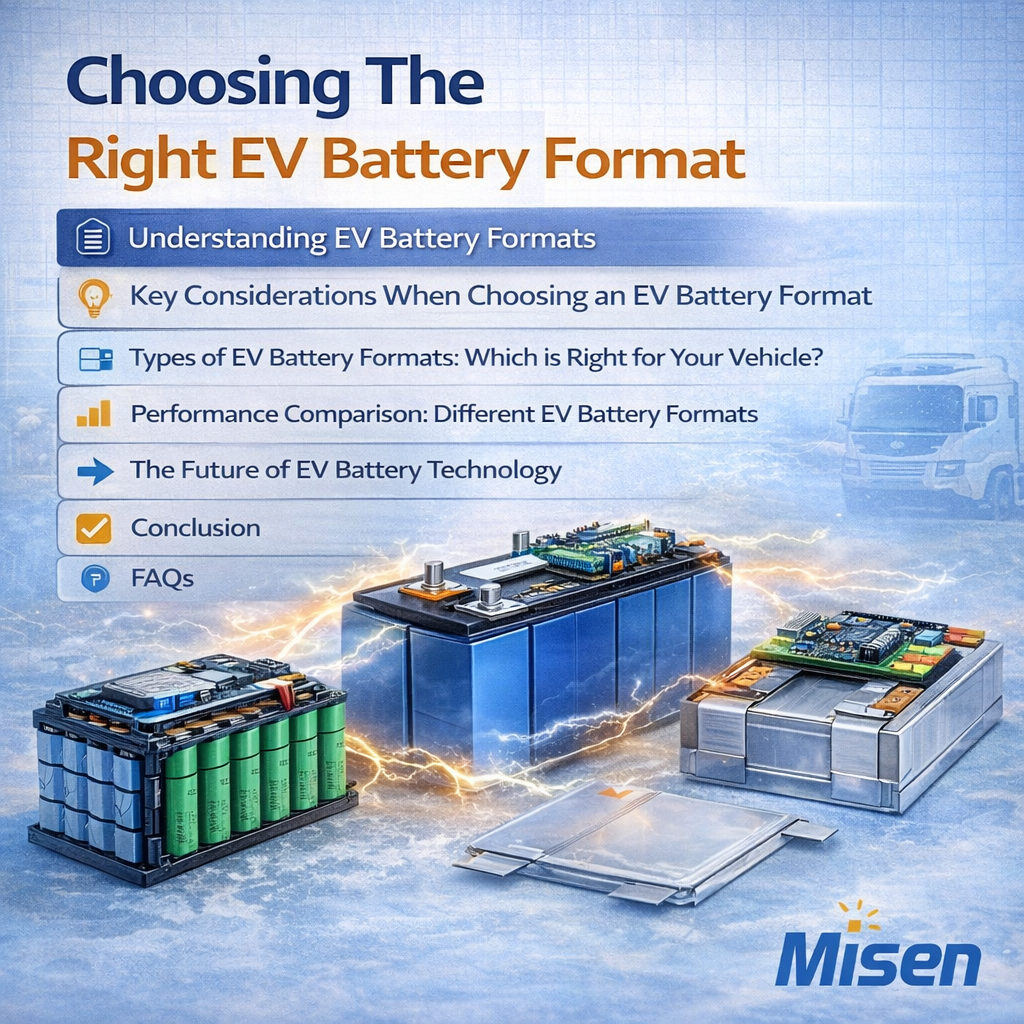 Choosing The
Right EV Battery Format

Understanding EV Battery Formats

Key Considerations When Choosing an EV Battery Format

Types of EV Battery Formats: Which is Right for Your Vehicle?

Performance Comparison: Different EV Battery Formats

The Future of EV Battery Technology

Conclusion

FAQs

Misen